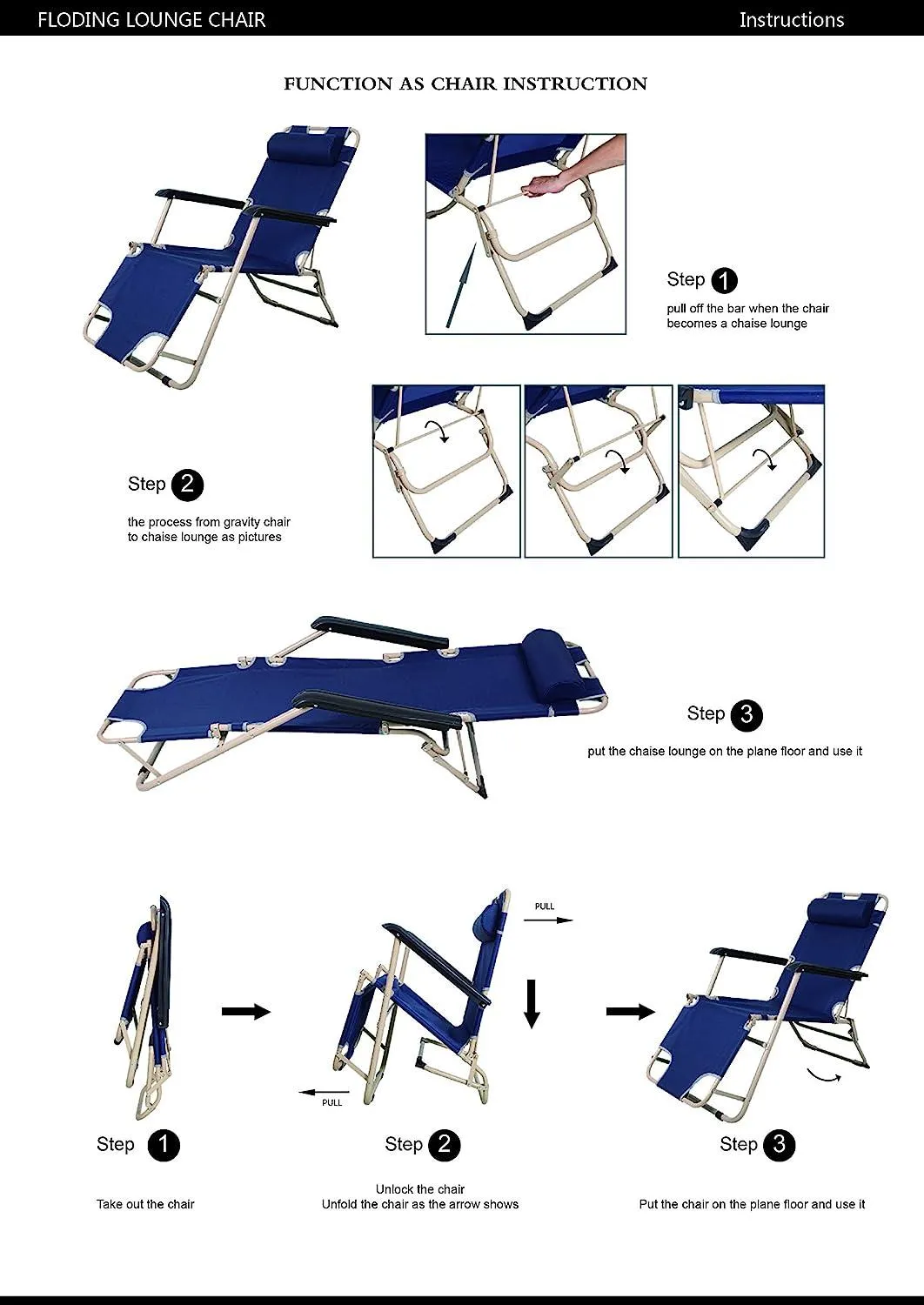 FLODING LOUNGE CHAIR

Instructions

FUNCTION AS CHAIR INSTRUCTION

Step 1

pull off the bar when the chair becomes a chaise lounge

Step 2

the process from gravity chair to chaise lounge as pictures

Step 3

put the chaise lounge on the plane floor and use it

PULL

PULL

Step 1

Take out the chair

Step 2

Unlock the chair
Unfold the chair as the arrow shows

Step 3

Put the chair on the plane floor and use it