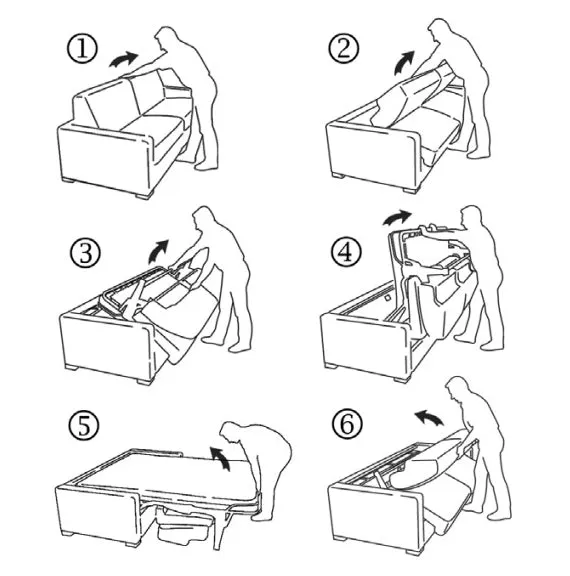 ①

②

③

④

⑤

⑥